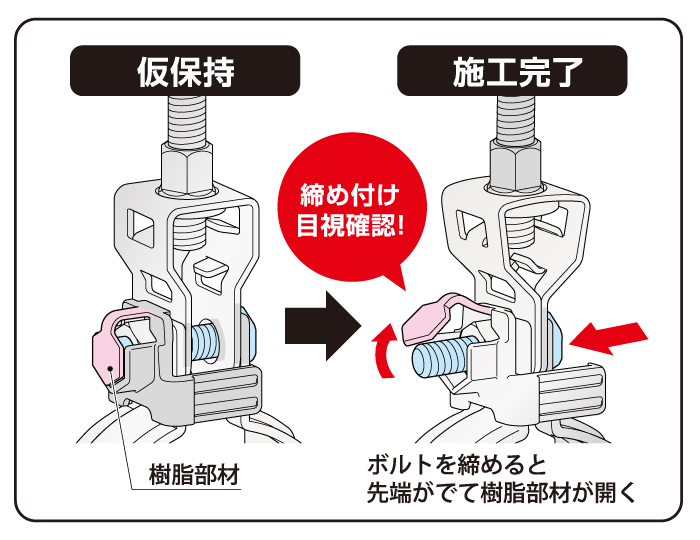 仮保持

施工完了

締め付け
目視確認!

樹脂部材

ボルトを締めると
先端がでて樹脂部材が開く