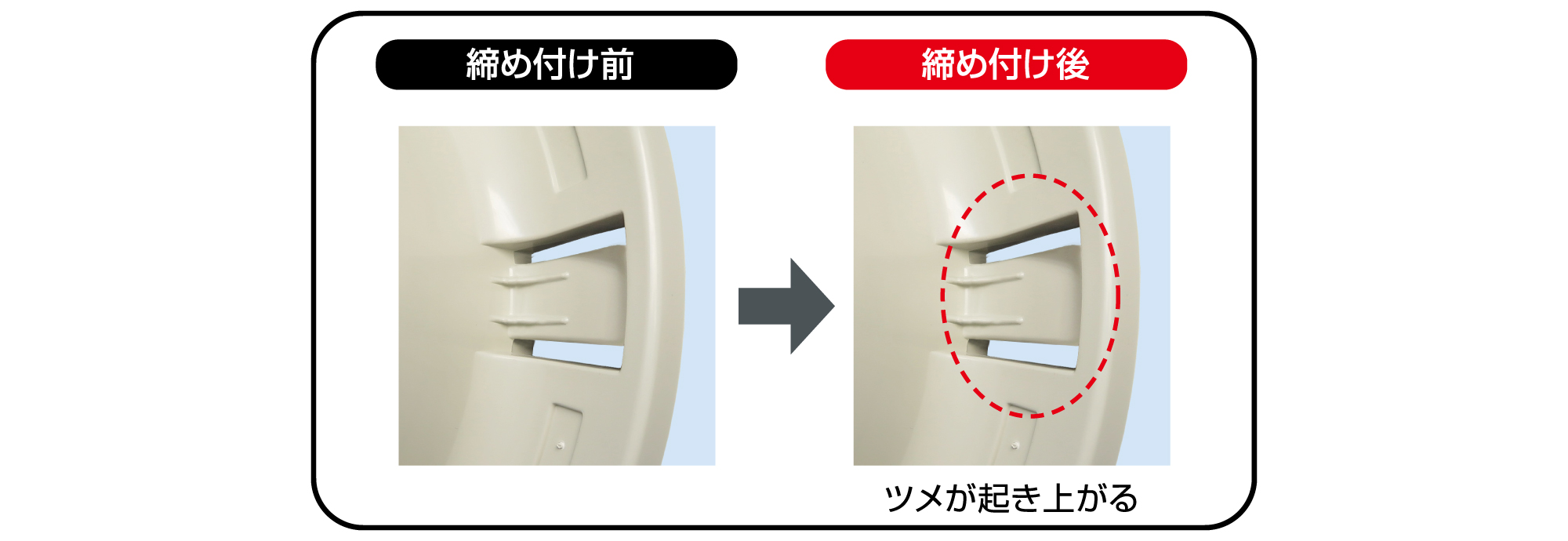 締め付け前

締め付け後

ツメが起き上がる