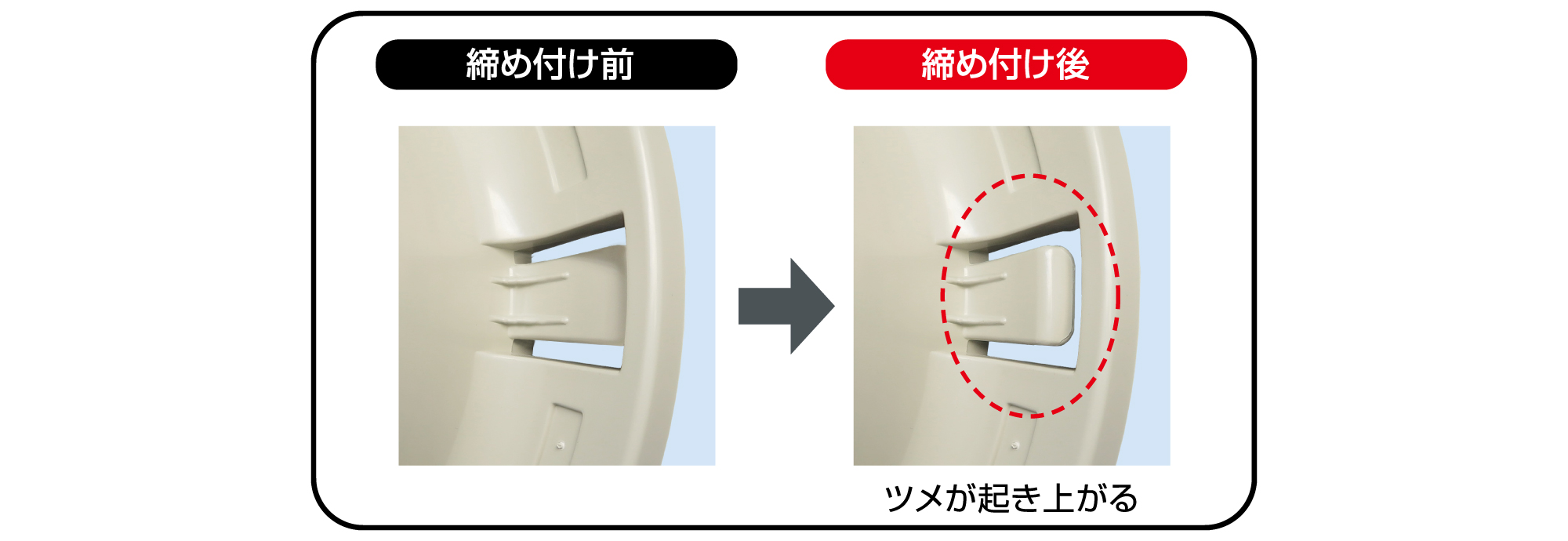 締め付け前

締め付け後

ツメが起き上がる