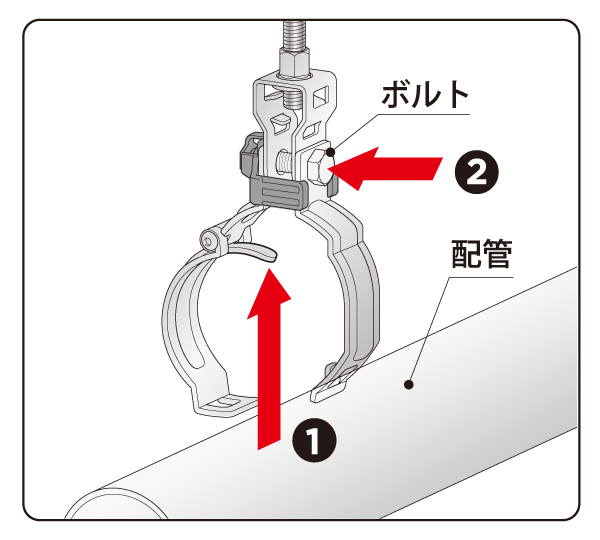 ボルト

❷

配管

❶