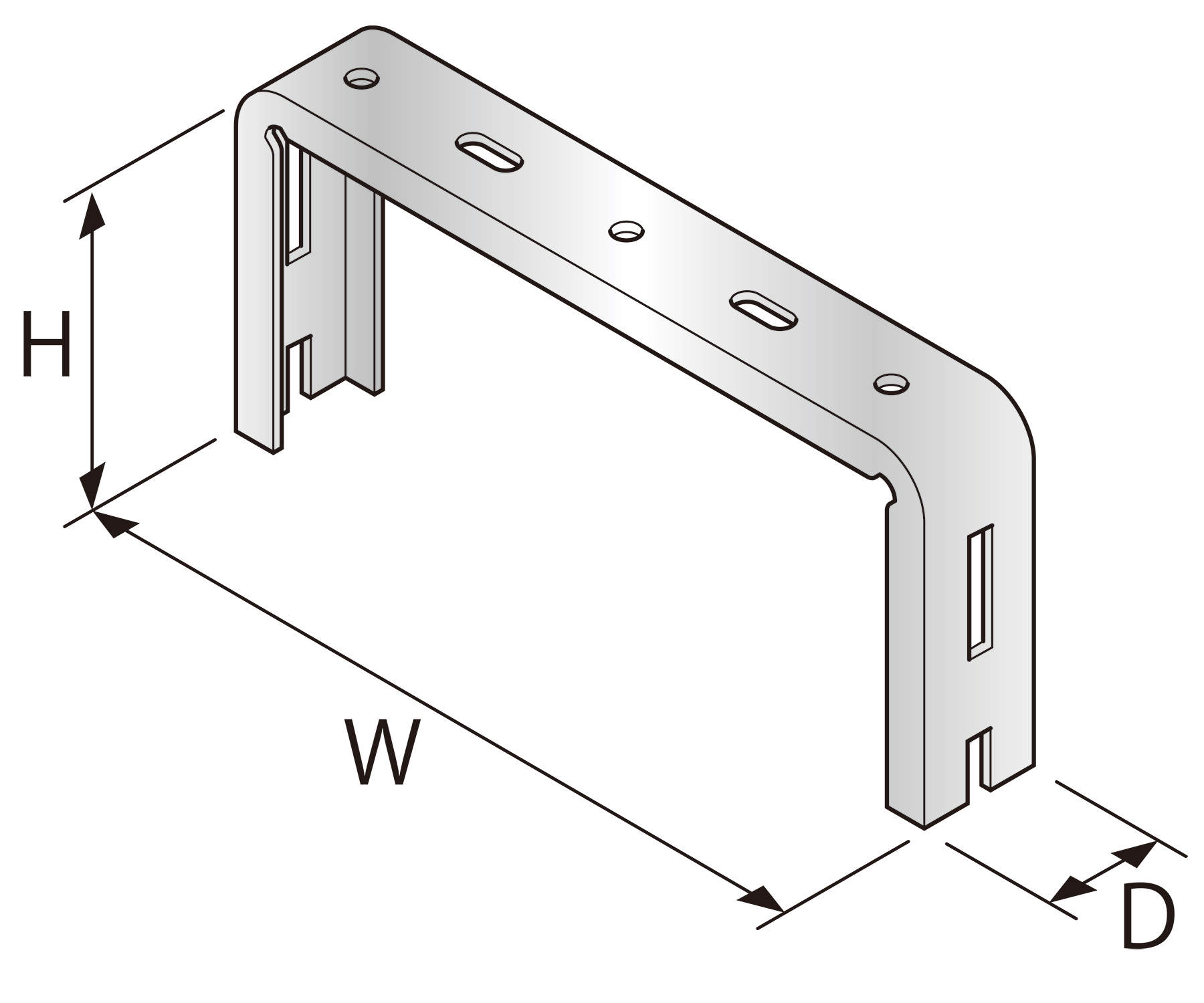 H
W
D