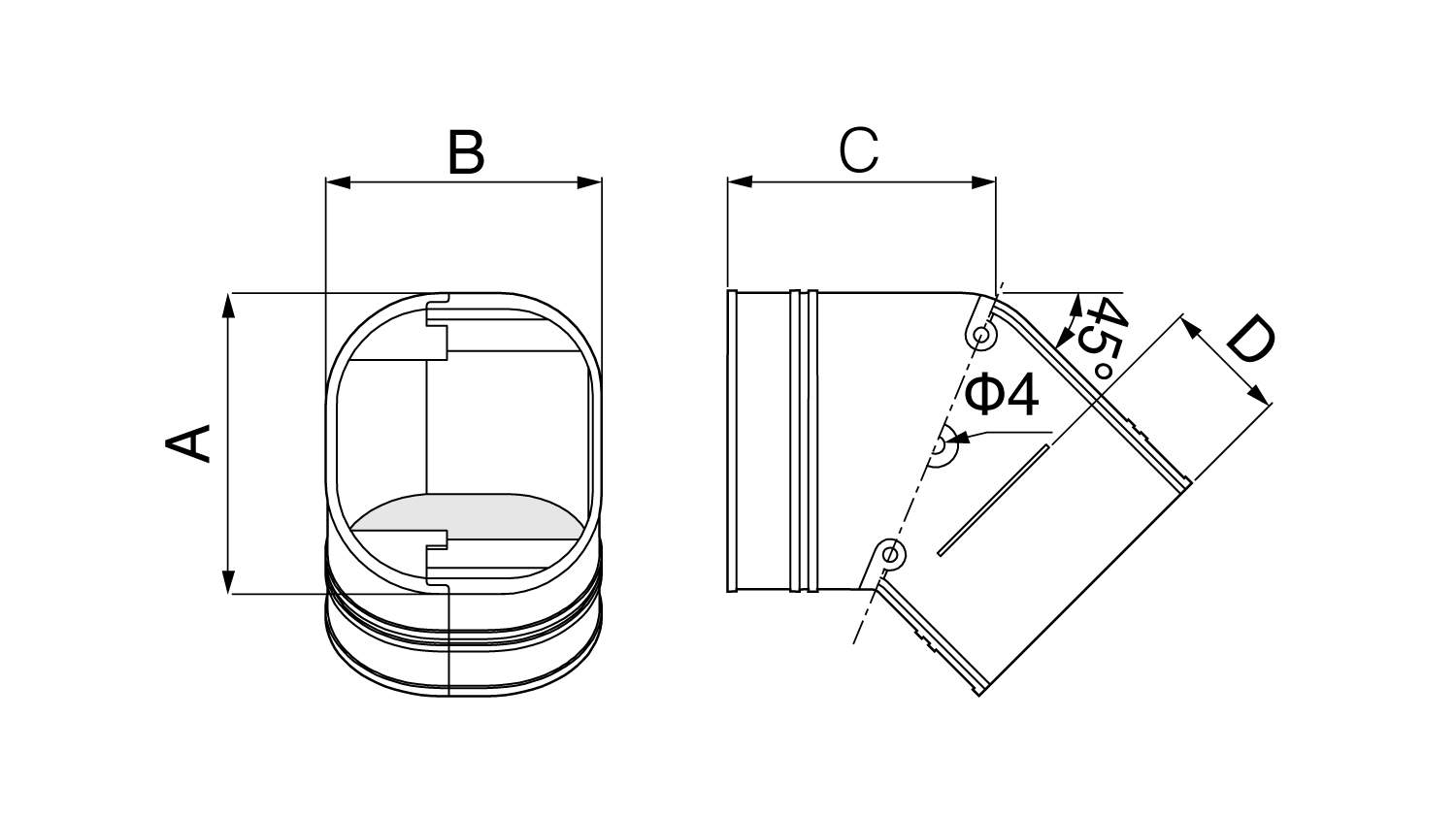 B

A

C

45°

D

Φ4