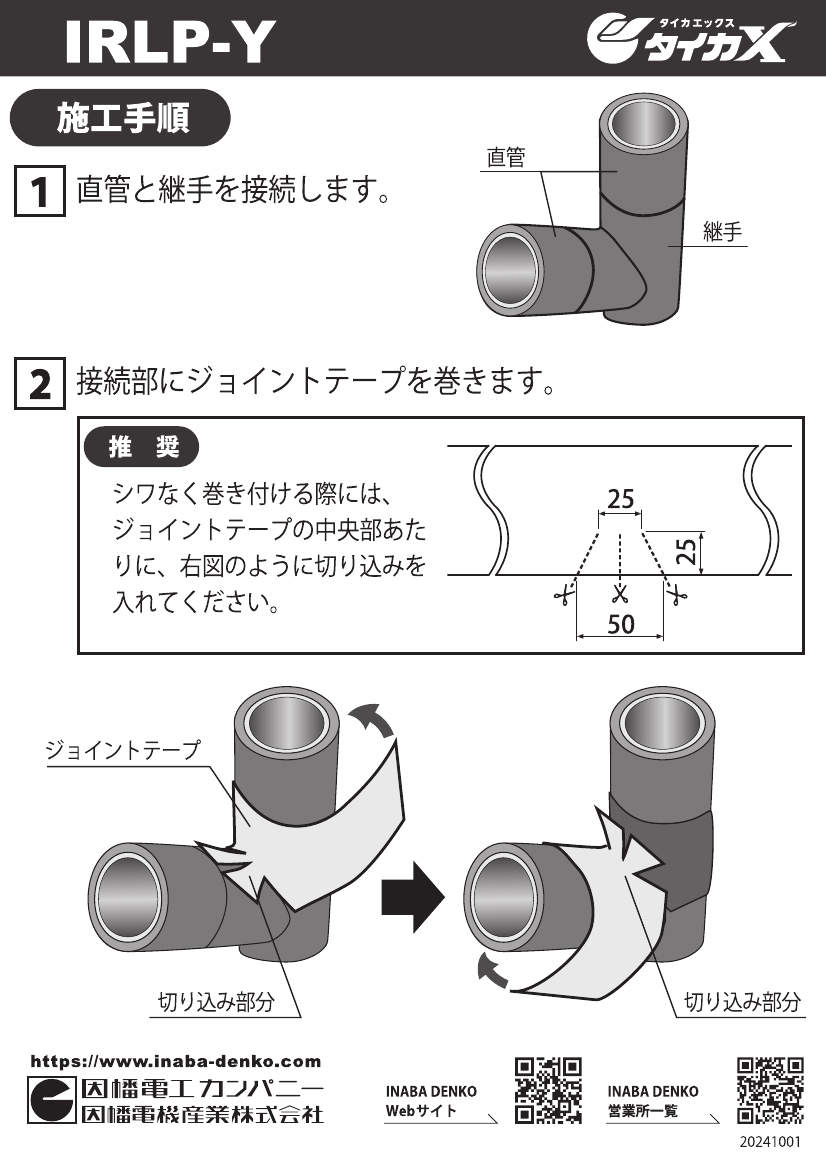 IRLP-Y

タイカエックス
タイカX

施工手順

1 直管と継手を接続します。

直管
継手

2 接続部にジョイントテープを巻きます。

推 奨

シワなく巻き付ける際には、ジョイントテープの中央部あたりに、右図のように切り込みを入れてください。

25
25
50

ジョイントテープ
切り込み部分
切り込み部分

https://www.inaba-denko.com
因幡電工カンパニー
因幡電機産業株式会社

INABA DENKO
Webサイト

INABA DENKO
営業所一覧

20241001